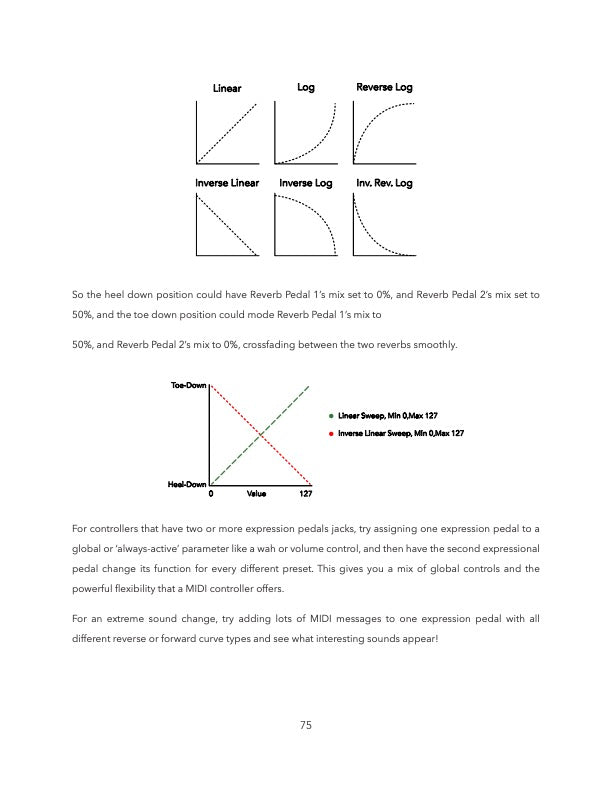 Linear Log Reverse Log

Inverse Linear Inverse Log Inv. Rev. Log

So the heel down position could have Reverb Pedal 1's mix set to 0%, and Reverb Pedal 2's mix set to 50%, and the toe down position could mode Reverb Pedal 1's mix to

50%, and Reverb Pedal 2's mix to 0%, crossfading between the two reverbs smoothly.

Toe-Down

Heel-Down

0 Value 127

Linear Sweep, Min 0,Max 127

Inverse Linear Sweep, Min 0,Max 127

For controllers that have two or more expression pedals jacks, try assigning one expression pedal to a global or 'always-active' parameter like a wah or volume control, and then have the second expressional pedal change its function for every different preset. This gives you a mix of global controls and the powerful flexibility that a MIDI controller offers.

For an extreme sound change, try adding lots of MIDI messages to one expression pedal with all different reverse or forward curve types and see what interesting sounds appear!

75